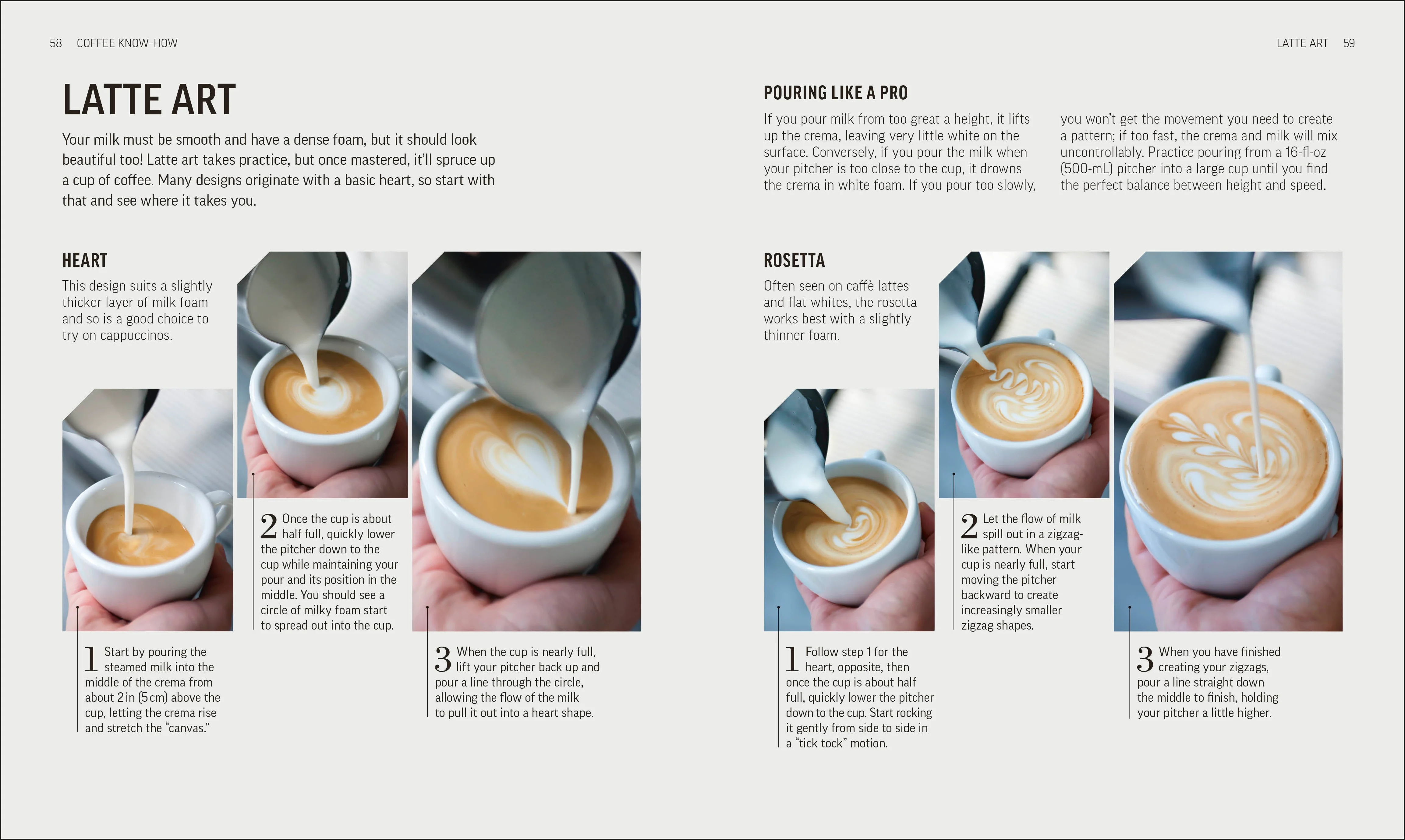 58 COFFEE KNOW-HOW

LATTE ART

Your milk must be smooth and have a dense foam, but it should look beautiful too! Latte art takes practice, but once mastered, it'll spruce up a cup of coffee. Many designs originate with a basic heart, so start with that and see where it takes you.

HEART

This design suits a slightly thicker layer of milk foam and so is a good choice to try on cappuccinos.

1 Start by pouring the steamed milk into the middle of the crema from about 2 in (5 cm) above the cup, letting the crema rise and stretch the "canvas."

2 Once the cup is about half full, quickly lower the pitcher down to the cup while maintaining your pour and its position in the middle. You should see a circle of milky foam start to spread out into the cup.

3 When the cup is nearly full, lift your pitcher back up and pour a line through the circle, allowing the flow of the milk to pull it out into a heart shape.

LATTE ART 59

POURING LIKE A PRO

If you pour milk from too great a height, it lifts up the crema, leaving very little white on the surface. Conversely, if you pour the milk when your pitcher is too close to the cup, it drowns the crema in white foam. If you pour too slowly, you won't get the movement you need to create a pattern; if too fast, the crema and milk will mix uncontrollably. Practice pouring from a 16-fl-oz (500-mL) pitcher into a large cup until you find the perfect balance between height and speed.

ROSETTA

Often seen on caffè lattes and flat whites, the rosetta works best with a slightly thinner foam.

1 Follow step 1 for the heart, opposite, then once the cup is about half full, quickly lower the pitcher down to the cup. Start rocking it gently from side to side in a "tick tock" motion.

2 Let the flow of milk spill out in a zigzag-like pattern. When your cup is nearly full, start moving the pitcher backward to create increasingly smaller zigzag shapes.

3 When you have finished creating your zigzags, pour a line straight down the middle to finish, holding your pitcher a little higher.