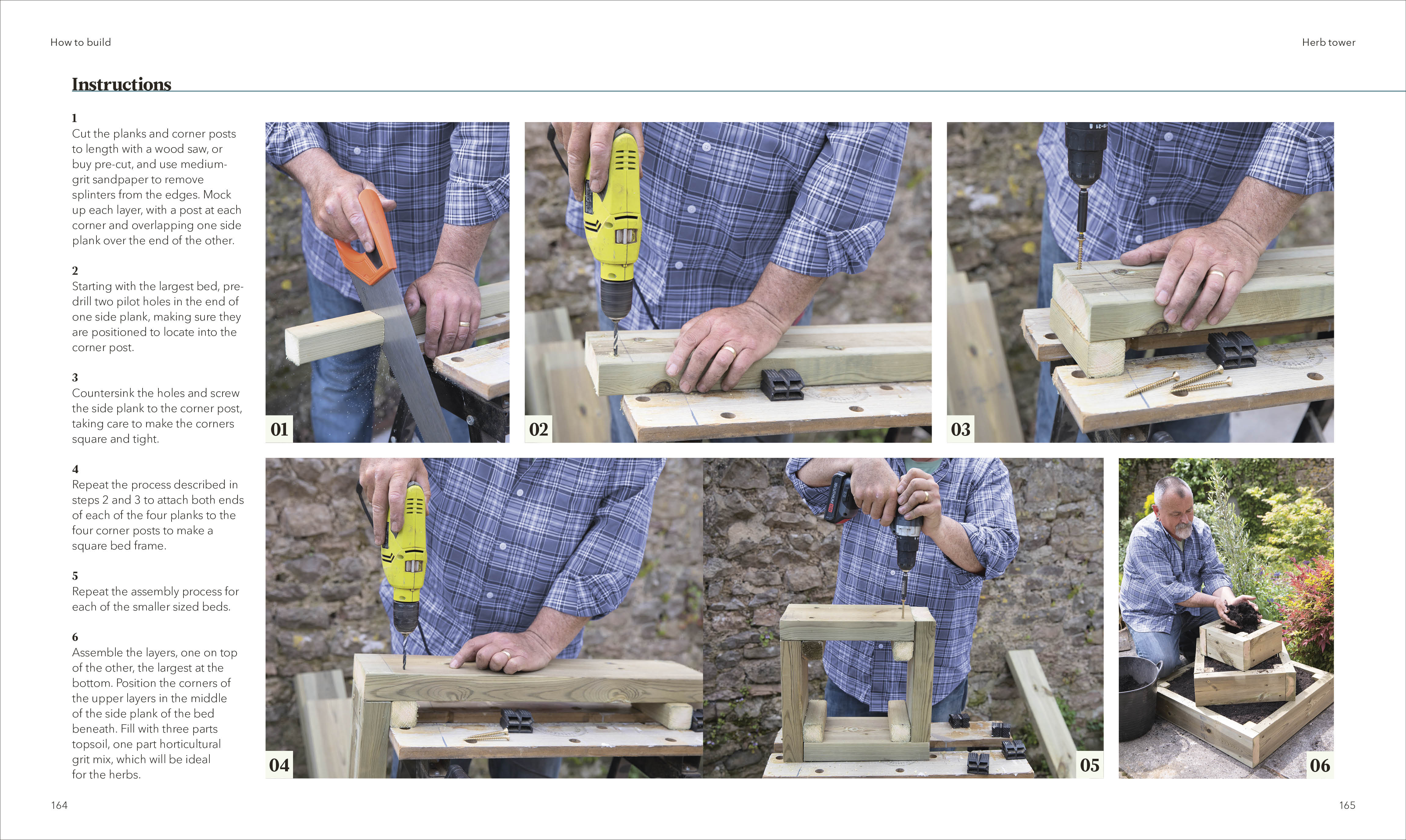 How to build

Herb tower

Instructions

1
Cut the planks and corner posts to length with a wood saw, or buy pre-cut, and use medium-grit sandpaper to remove splinters from the edges. Mock up each layer, with a post at each corner and overlapping one side plank over the end of the other.

2
Starting with the largest bed, pre-drill two pilot holes in the end of one side plank, making sure they are positioned to locate into the corner post.

3
Countersink the holes and screw the side plank to the corner post, taking care to make the corners square and tight.

4
Repeat the process described in steps 2 and 3 to attach both ends of each of the four planks to the four corner posts to make a square bed frame.

5
Repeat the assembly process for each of the smaller sized beds.

6
Assemble the layers, one on top of the other, the largest at the bottom. Position the corners of the upper layers in the middle of the side plank of the bed beneath. Fill with three parts topsoil, one part horticultural grit mix, which will be ideal for the herbs.

01

02

03

04

05

06

164

165