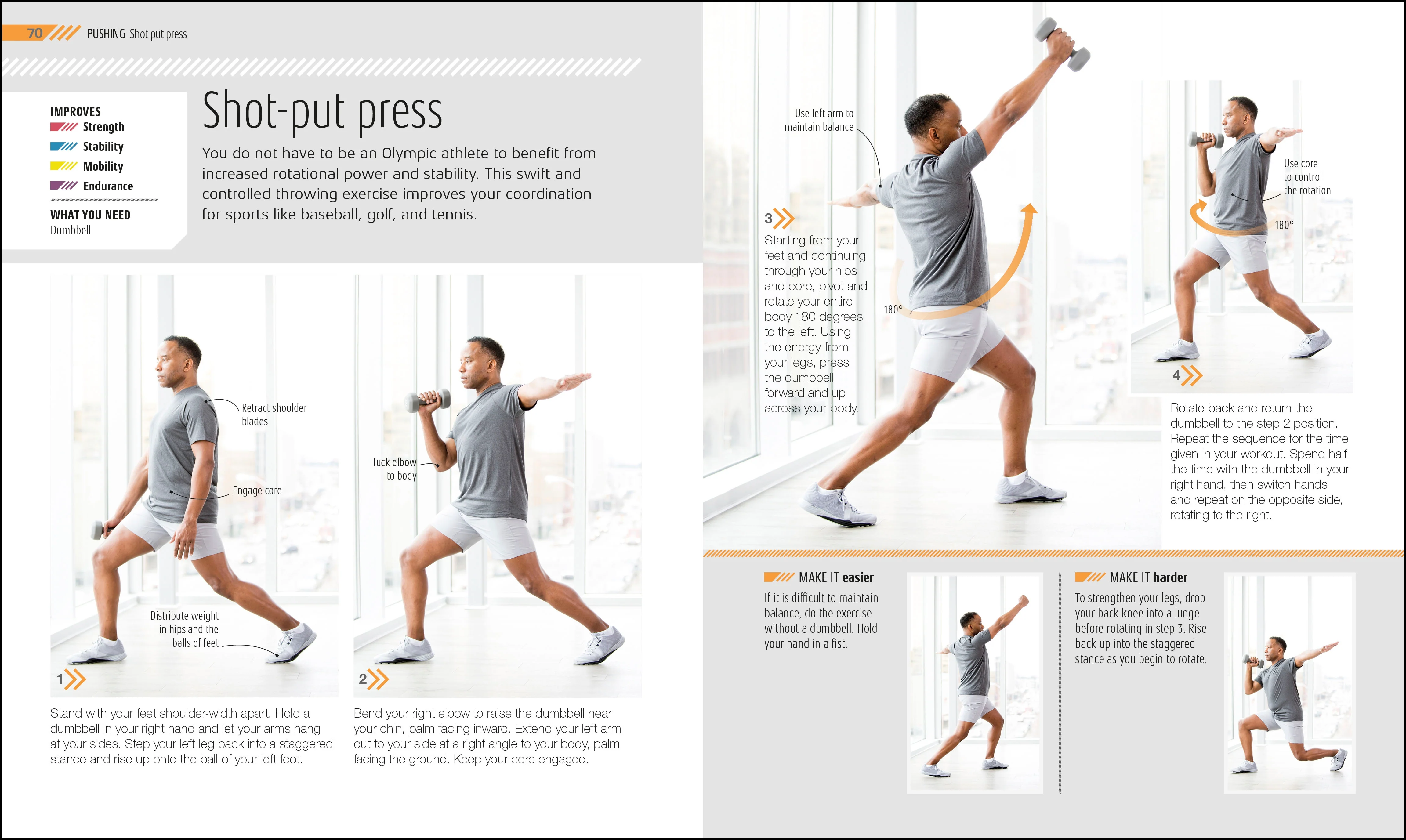 70 PUSHING Shot-put press

IMPROVES
Strength
Stability
Mobility
Endurance

WHAT YOU NEED
Dumbbell

Shot-put press

You do not have to be an Olympic athlete to benefit from increased rotational power and stability. This swift and controlled throwing exercise improves your coordination for sports like baseball, golf, and tennis.

Retract shoulder blades

Engage core

Distribute weight in hips and the balls of feet

1

Stand with your feet shoulder-width apart. Hold a dumbbell in your right hand and let your arms hang at your sides. Step your left leg back into a staggered stance and rise up onto the ball of your left foot.

Tuck elbow to body

2

Bend your right elbow to raise the dumbbell near your chin, palm facing inward. Extend your left arm out to your side at a right angle to your body, palm facing the ground. Keep your core engaged.

Use left arm to maintain balance

3

Starting from your feet and continuing through your hips and core, pivot and rotate your entire body 180 degrees to the left. Using the energy from your legs, press the dumbbell forward and up across your body.

180°

Use core to control the rotation

180°

4

Rotate back and return the dumbbell to the step 2 position. Repeat the sequence for the time given in your workout. Spend half the time with the dumbbell in your right hand, then switch hands and repeat on the opposite side, rotating to the right.

MAKE IT easier

If it is difficult to maintain balance, do the exercise without a dumbbell. Hold your hand in a fist.

MAKE IT harder

To strengthen your legs, drop your back knee into a lunge before rotating in step 3. Rise back up into the staggered stance as you begin to rotate.